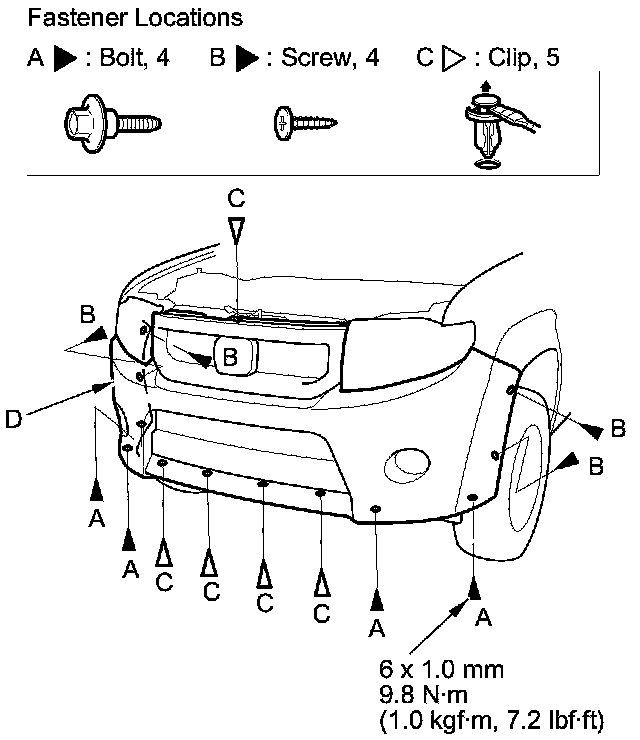 Fastener Locations

A ▶ : Bolt, 4   B ▶ : Screw, 4   C ▷ : Clip, 5

C

B

B

D

B

B

A

A

C

C

C

C

A

A

6 x 1.0 mm
9.8 N·m
(1.0 kgf·m, 7.2 lbf·ft)