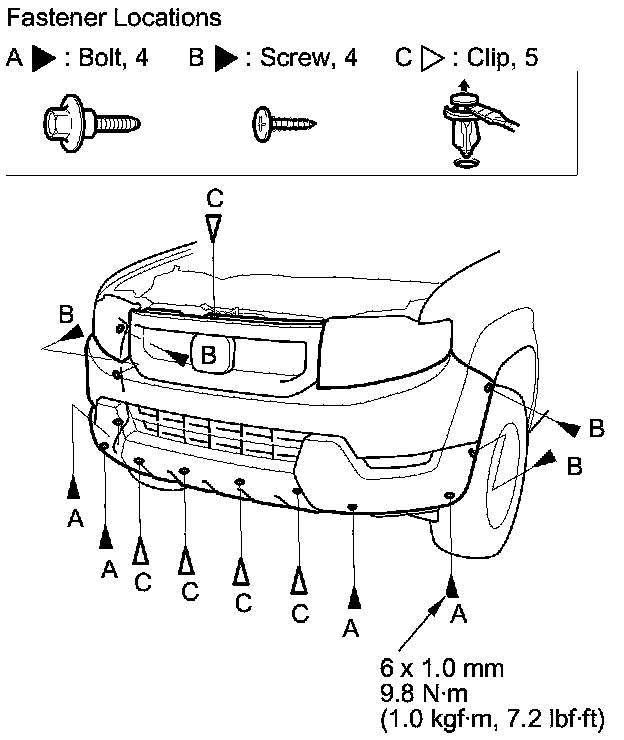 Fastener Locations

A ▶ : Bolt, 4 B ▶ : Screw, 4 C ▷ : Clip, 5

C

B

B

B

B

A

A

C

C

C

C

A

A

6 x 1.0 mm
9.8 N·m
(1.0 kgf·m, 7.2 lbf·ft)