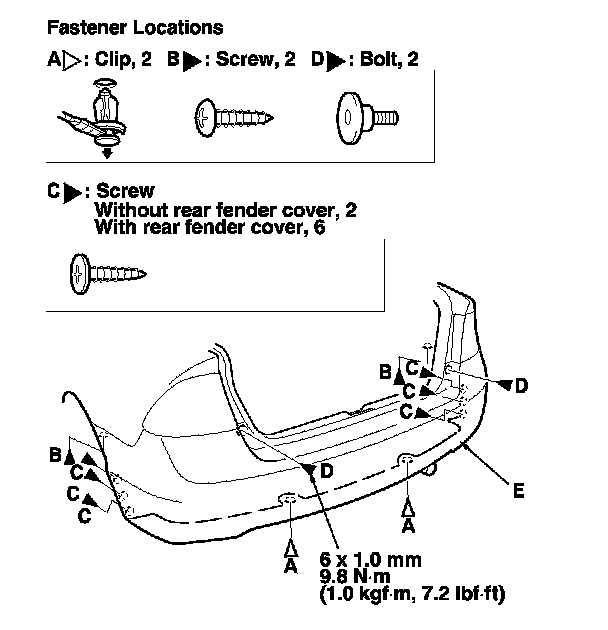 Fastener Locations

A▷: Clip, 2   B▶: Screw, 2   D▶: Bolt, 2

C▶: Screw
Without rear fender cover, 2
With rear fender cover, 6

B
C
C
C
D
B
C
C
C
D
E
A
A

6 x 1.0 mm
9.8 N·m
(1.0 kgf·m, 7.2 lbf·ft)