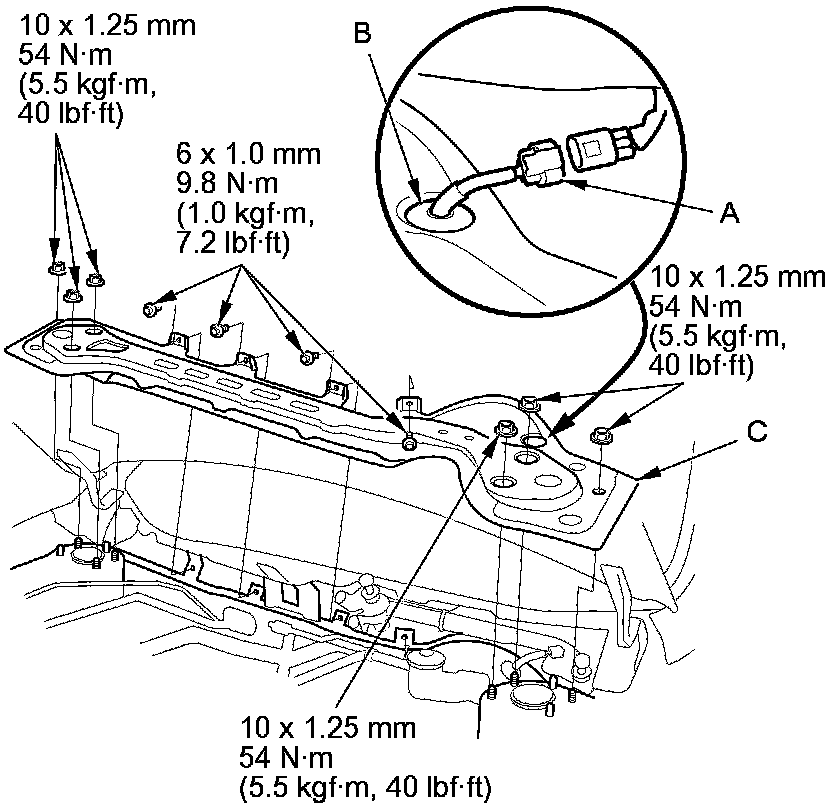 10 x 1.25 mm
54 N·m
(5.5 kgf·m,
40 lbf·ft)

B

6 x 1.0 mm
9.8 N·m
(1.0 kgf·m,
7.2 lbf·ft)

A

10 x 1.25 mm
54 N·m
(5.5 kgf·m,
40 lbf·ft)

C

10 x 1.25 mm
54 N·m
(5.5 kgf·m, 40 lbf·ft)