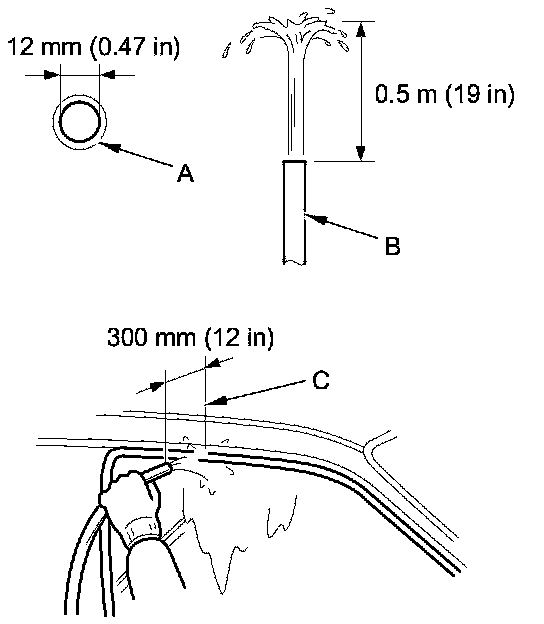 12 mm (0.47 in)

A

0.5 m (19 in)

B

300 mm (12 in)

C