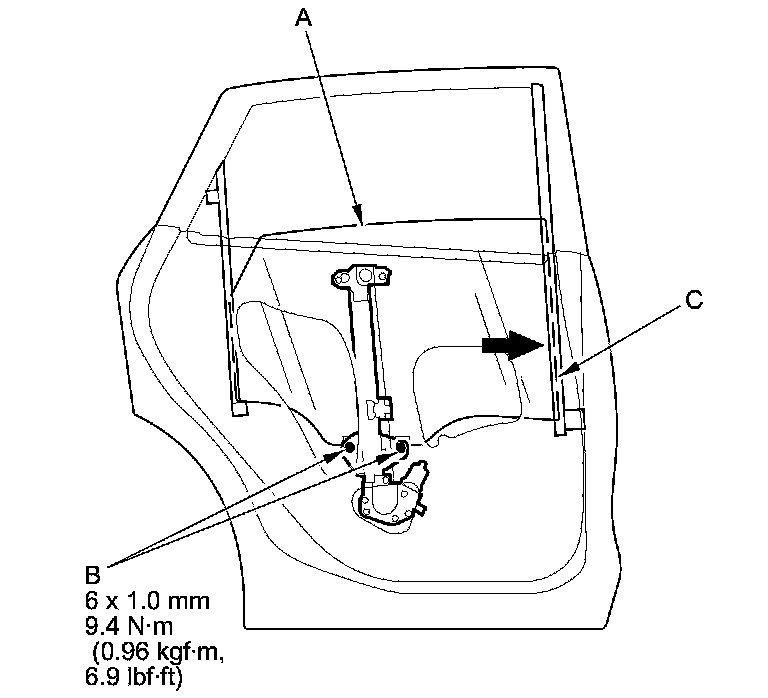 A

C

B
6 x 1.0 mm
9.4 N·m
(0.96 kgf·m,
6.9 lbf·ft)