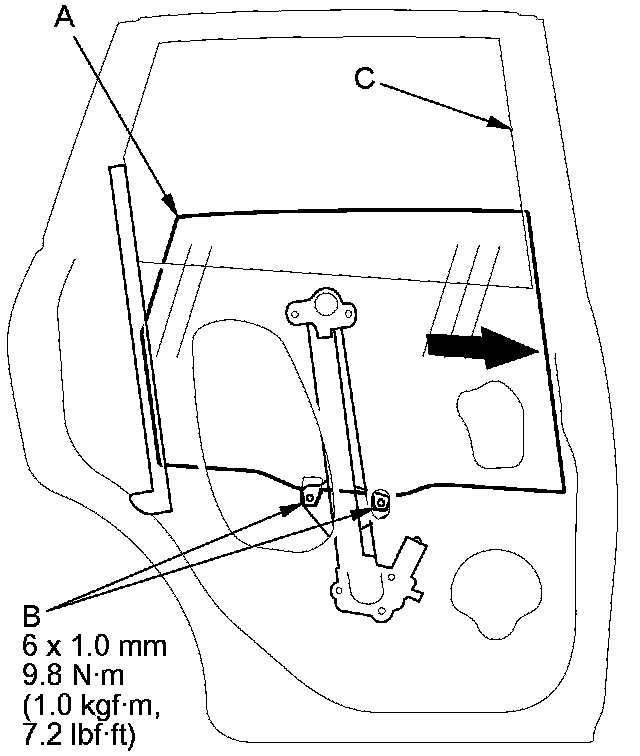 A

C

B
6 x 1.0 mm
9.8 N·m
(1.0 kgf·m,
7.2 lbf·ft)