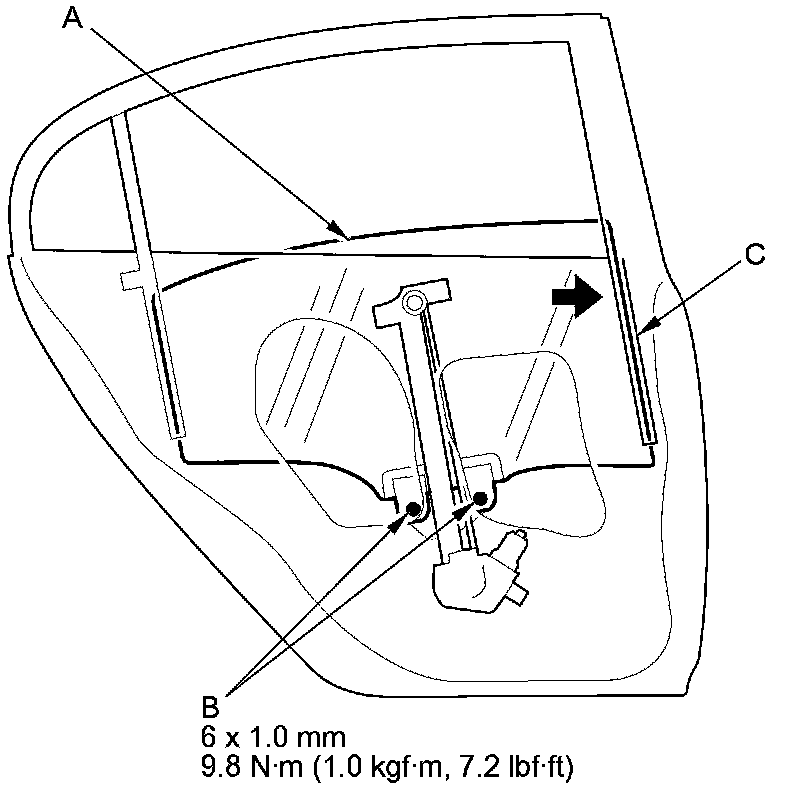 A

C

B
6 x 1.0 mm
9.8 N·m (1.0 kgf·m, 7.2 lbf·ft)