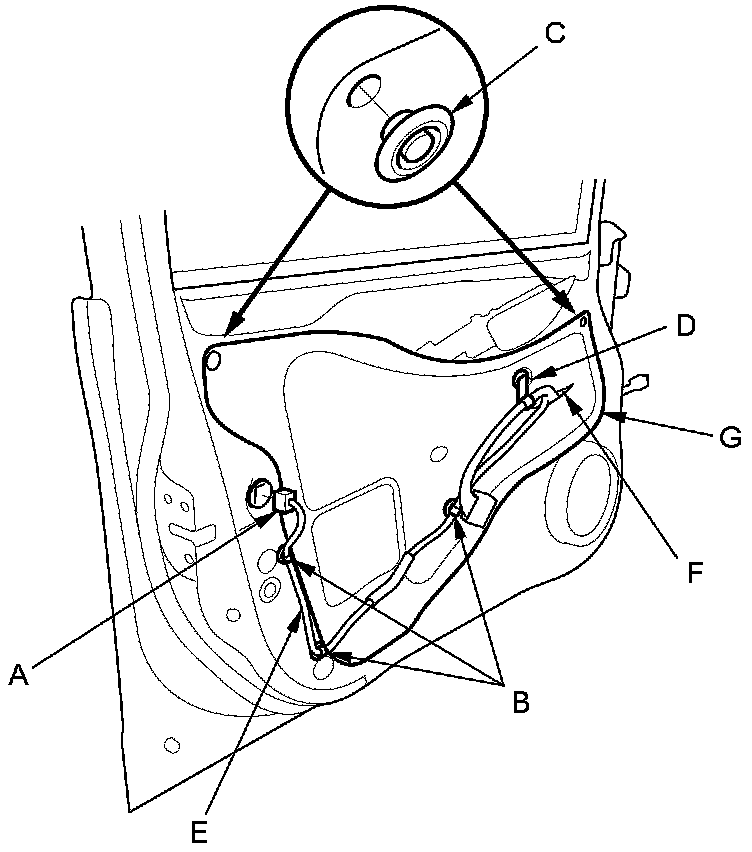 C
D
G
F
A
B
E