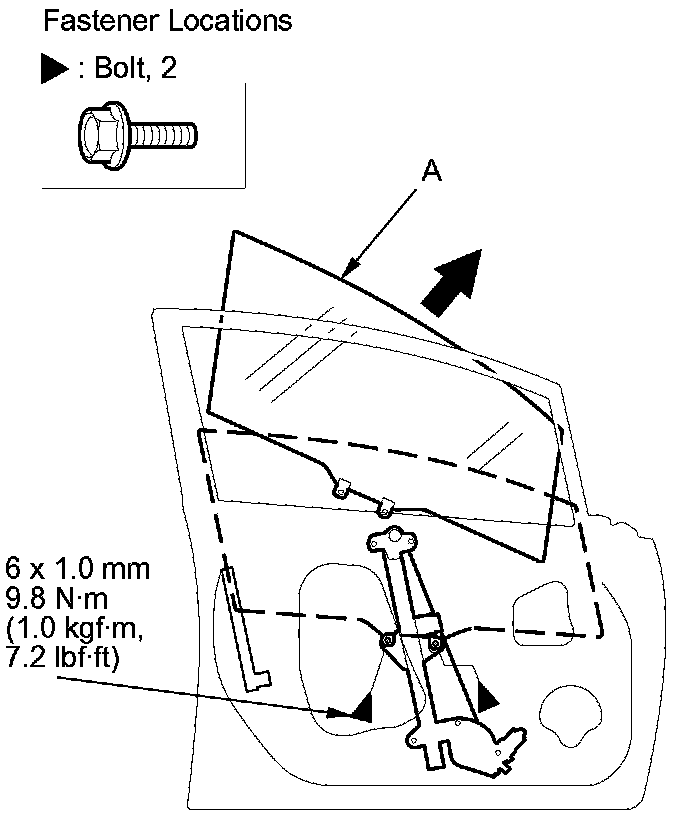 Fastener Locations

▶ : Bolt, 2

A

6 x 1.0 mm
9.8 N·m
(1.0 kgf·m,
7.2 lbf·ft)