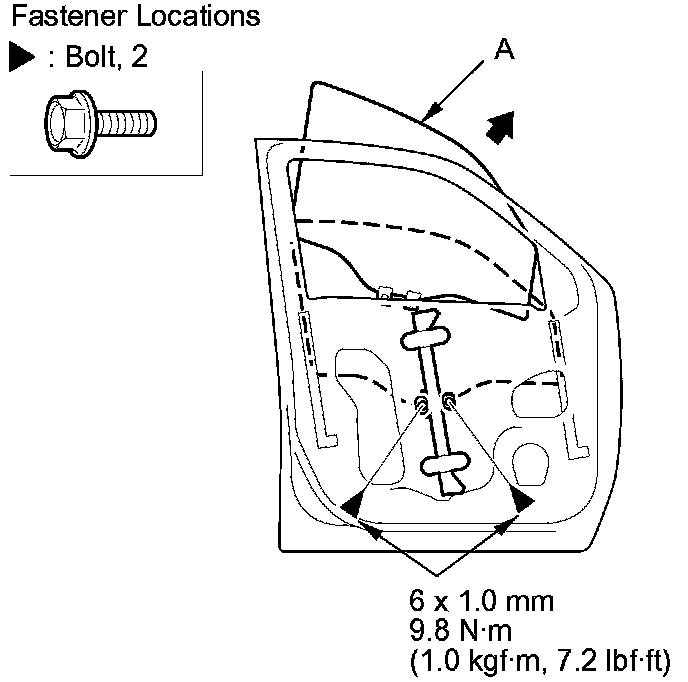 Fastener Locations
▶ : Bolt, 2

A

6 x 1.0 mm
9.8 N·m
(1.0 kgf·m, 7.2 lbf·ft)