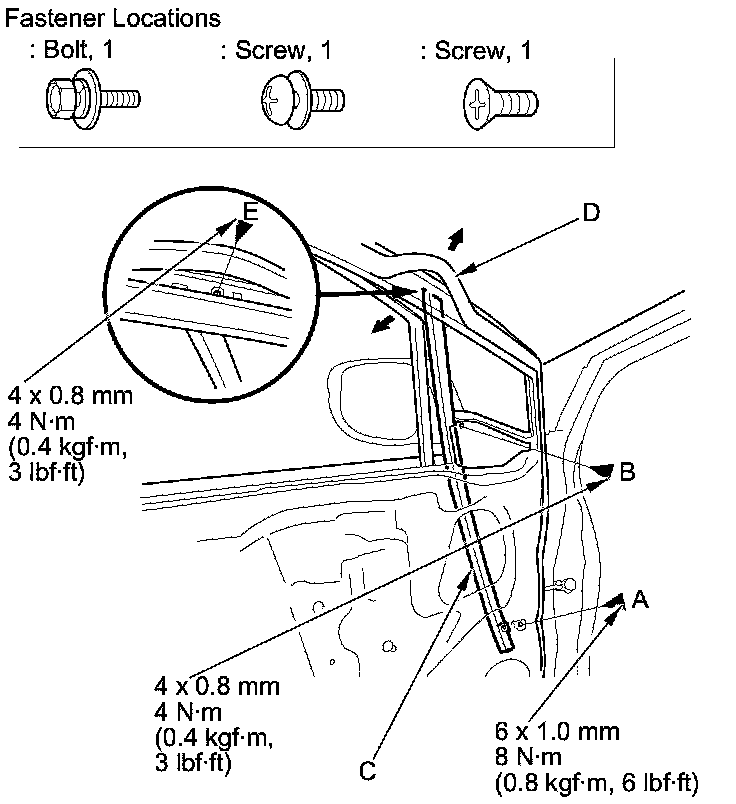 Fastener Locations
: Bolt, 1
: Screw, 1
: Screw, 1

E
D

4 x 0.8 mm
4 N·m
(0.4 kgf·m,
3 lbf·ft)

B

A

4 x 0.8 mm
4 N·m
(0.4 kgf·m,
3 lbf·ft)

C

6 x 1.0 mm
8 N·m
(0.8 kgf·m, 6 lbf·ft)