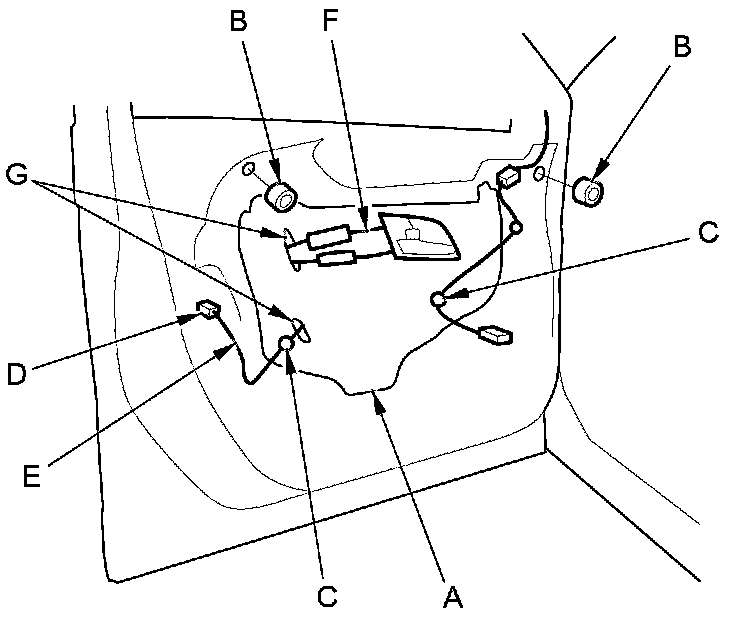 B
F
B
G
C
D
E
C
A