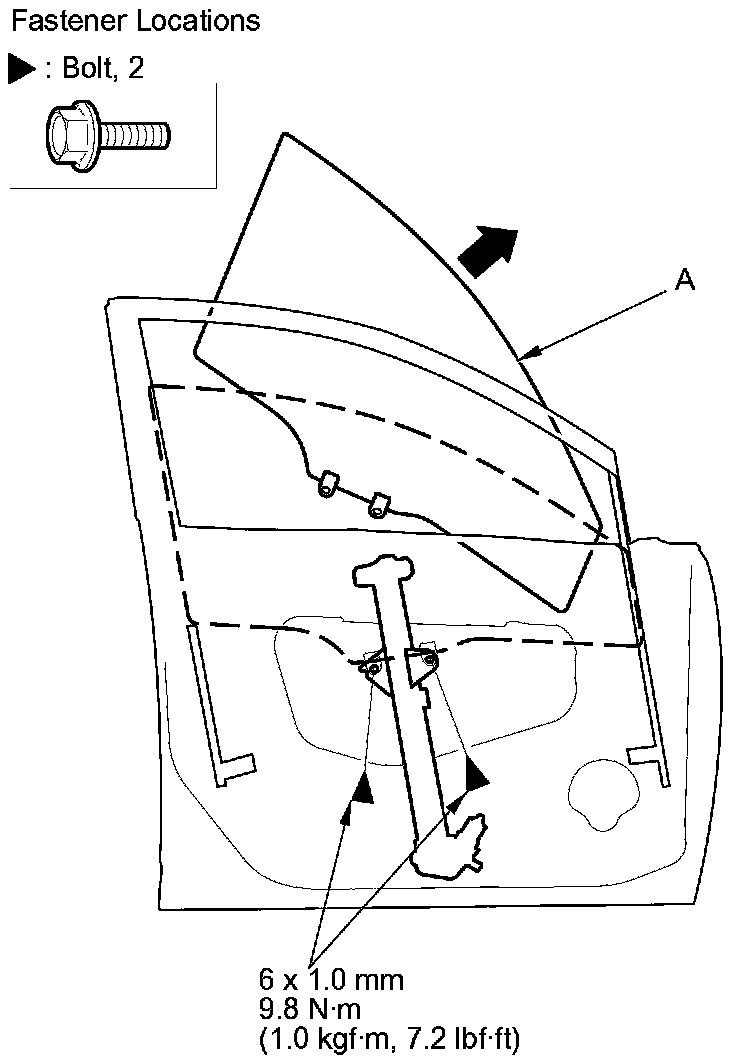 Fastener Locations

▶ : Bolt, 2

A

6 x 1.0 mm
9.8 N·m
(1.0 kgf·m, 7.2 lbf·ft)