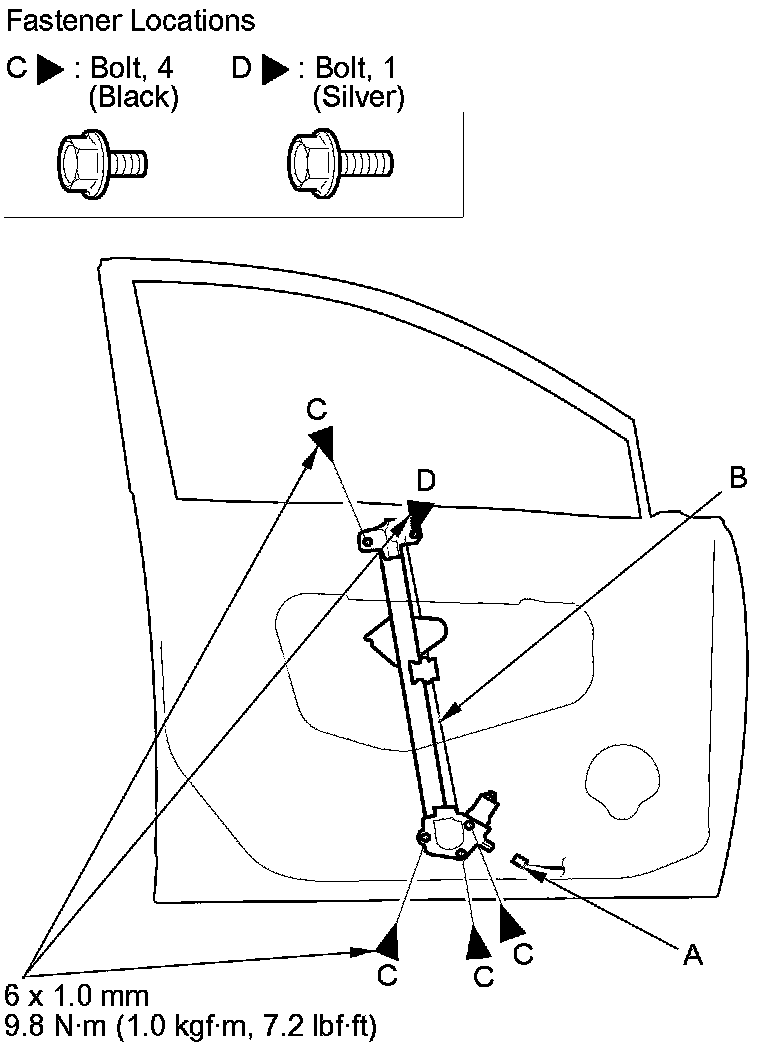 Fastener Locations

C ▶ : Bolt, 4 (Black)

D ▶ : Bolt, 1 (Silver)

C

D

B

C

C

C

A

6 x 1.0 mm
9.8 N·m (1.0 kgf·m, 7.2 lbf·ft)