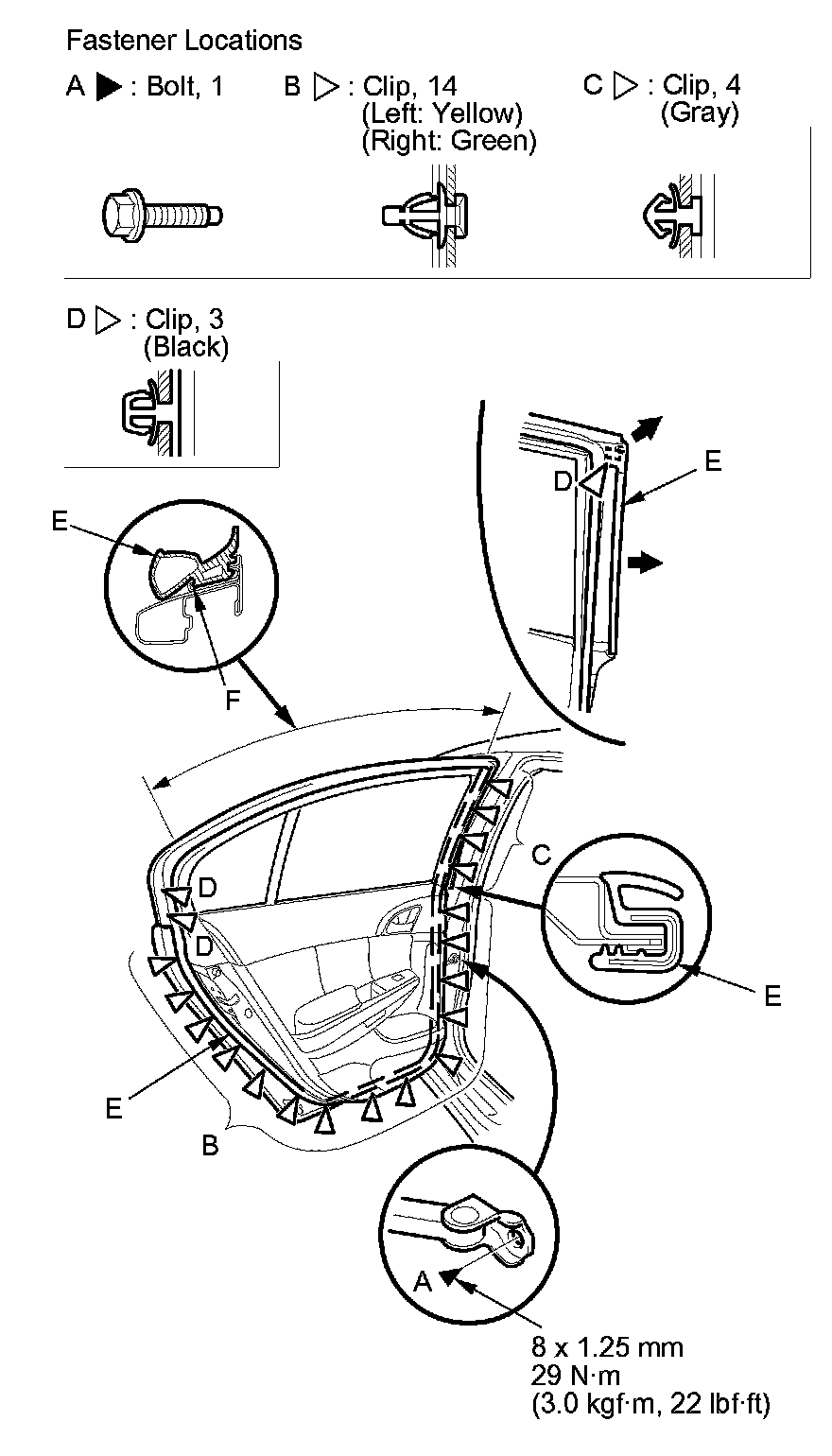 Fastener Locations

A ▶ : Bolt, 1

B ▷ : Clip, 14
(Left: Yellow)
(Right: Green)

C ▷ : Clip, 4
(Gray)

D ▷ : Clip, 3
(Black)

D

E

E

F

C

D

D

E

E

B

A

8 x 1.25 mm
29 N·m
(3.0 kgf·m, 22 lbf·ft)