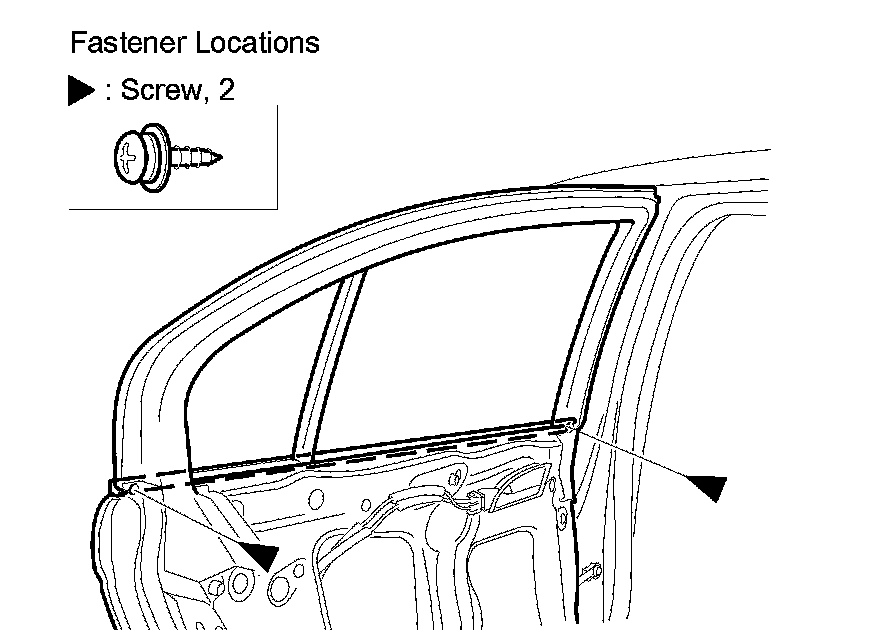 Fastener Locations

▶ : Screw, 2