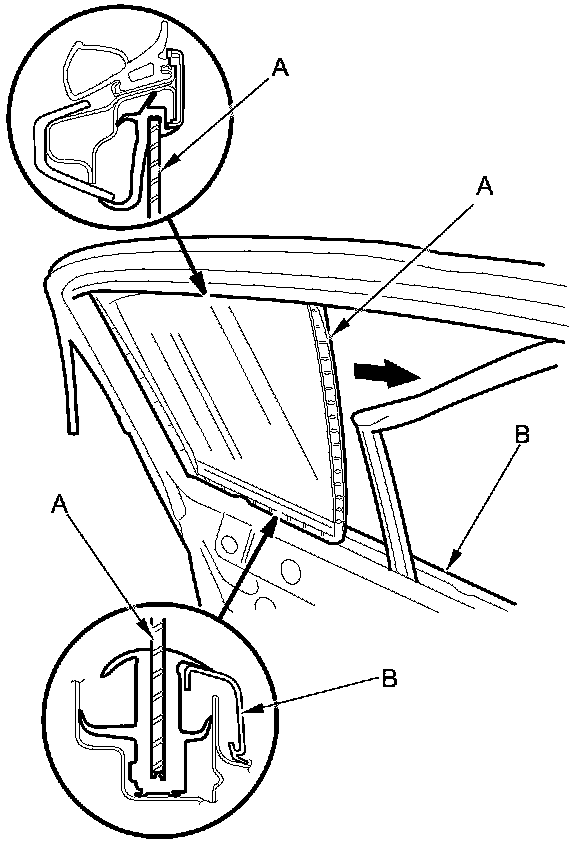 A
A
B
A
B