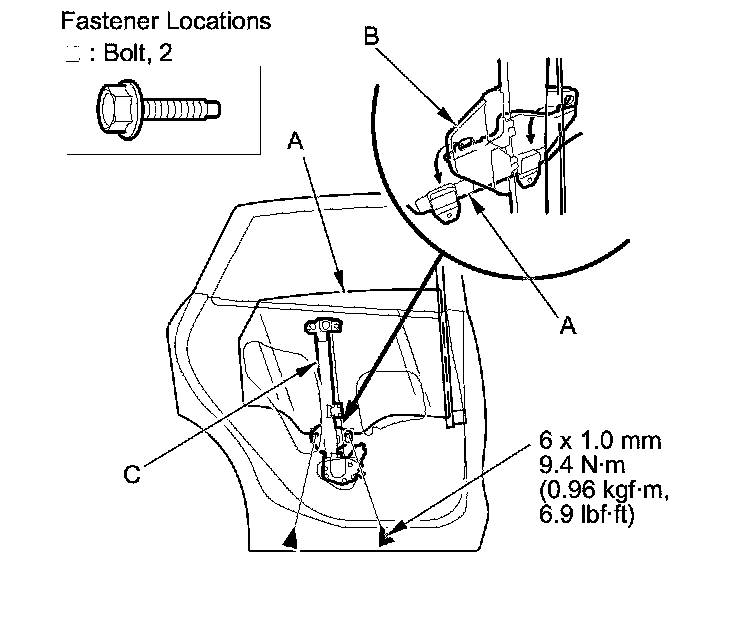 Fastener Locations
: Bolt, 2

B

A

A

C

6 x 1.0 mm
9.4 N·m
(0.96 kgf·m,
6.9 lbf·ft)