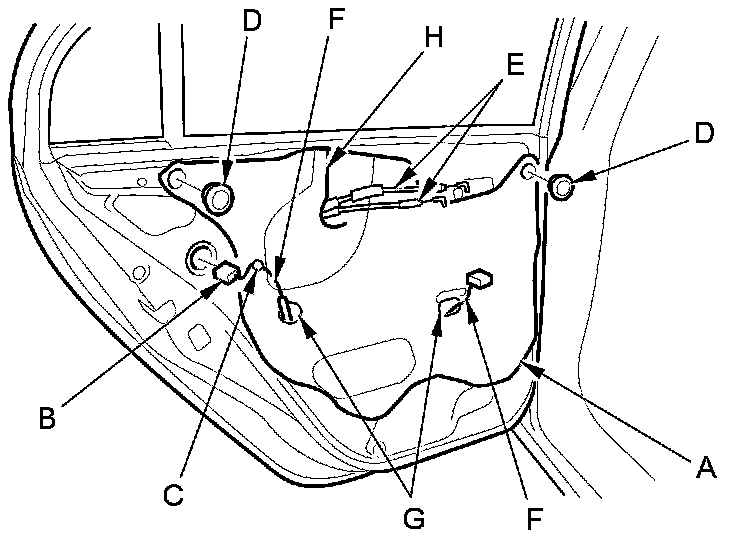 D
F
H
E
D
B
C
G
F
A