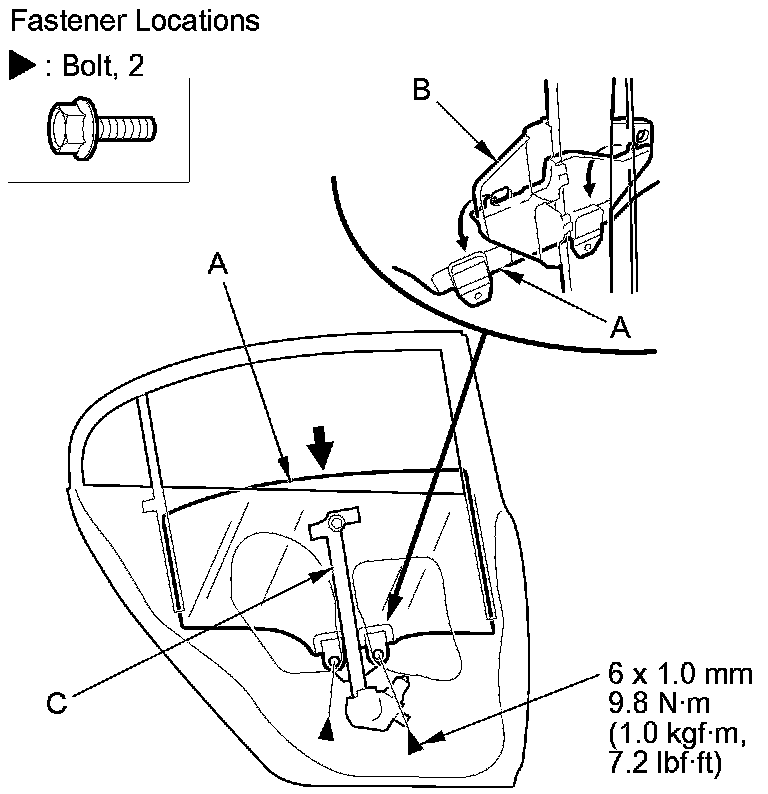 Fastener Locations

▶ : Bolt, 2

B

A

A

C

6 x 1.0 mm
9.8 N·m
(1.0 kgf·m,
7.2 lbf·ft)