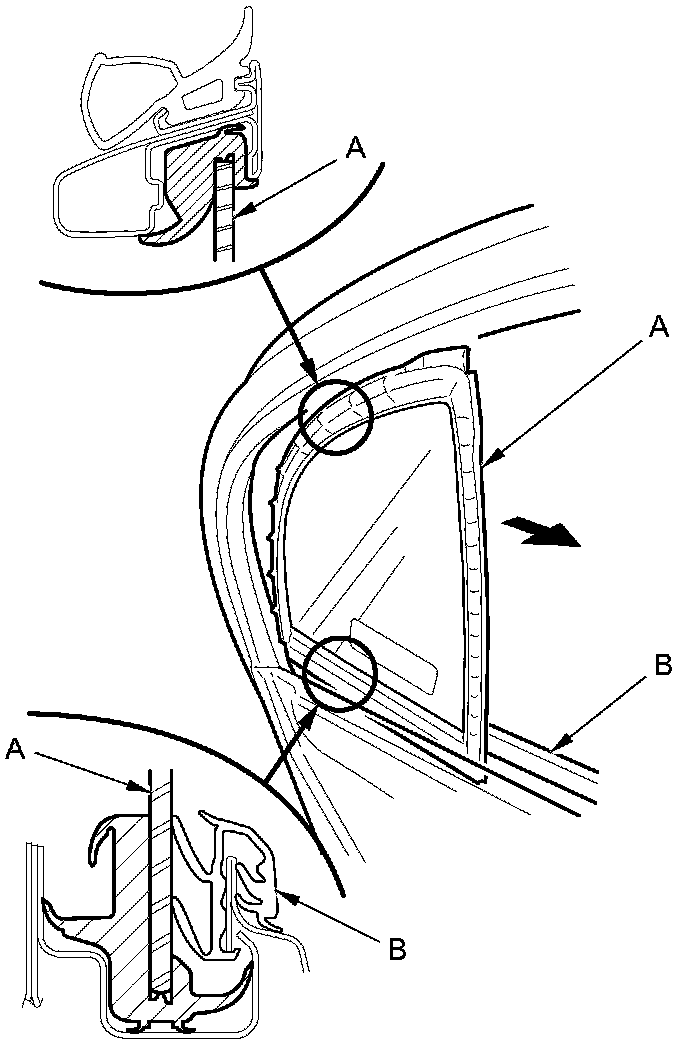 A
A
B
A
B