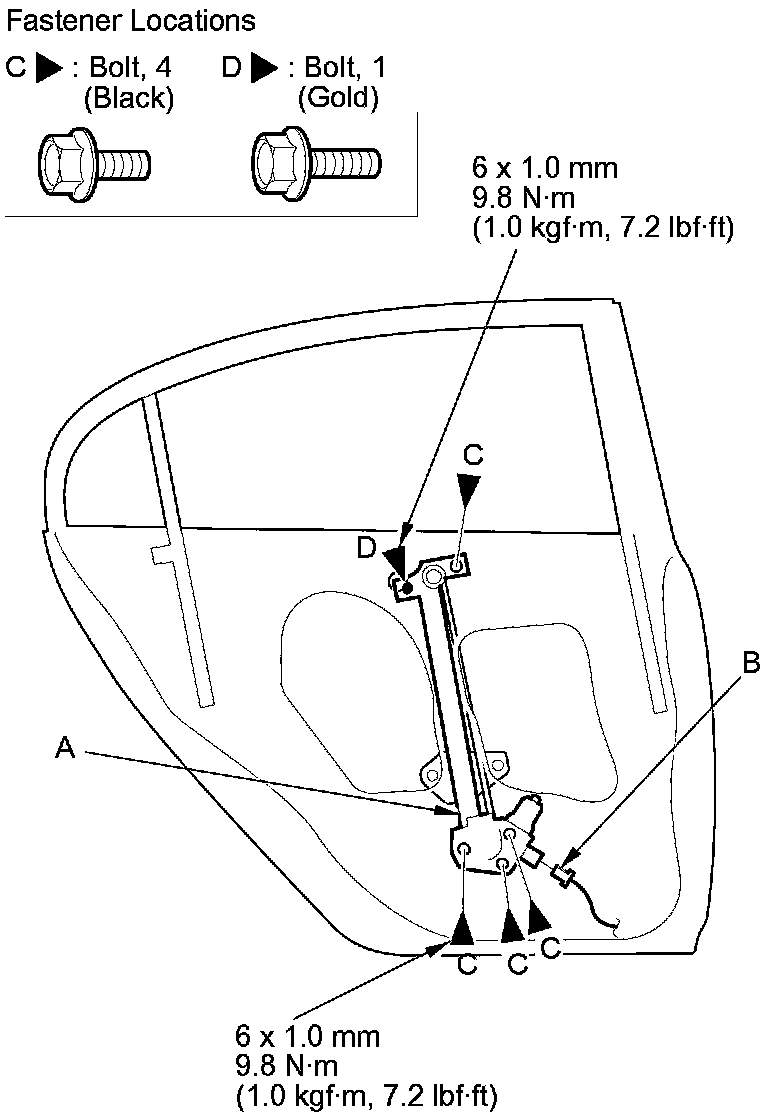 Fastener Locations

C ▶ : Bolt, 4 (Black)

D ▶ : Bolt, 1 (Gold)

6 x 1.0 mm
9.8 N·m
(1.0 kgf·m, 7.2 lbf·ft)

C

D

B

A

C C C

6 x 1.0 mm
9.8 N·m
(1.0 kgf·m, 7.2 lbf·ft)