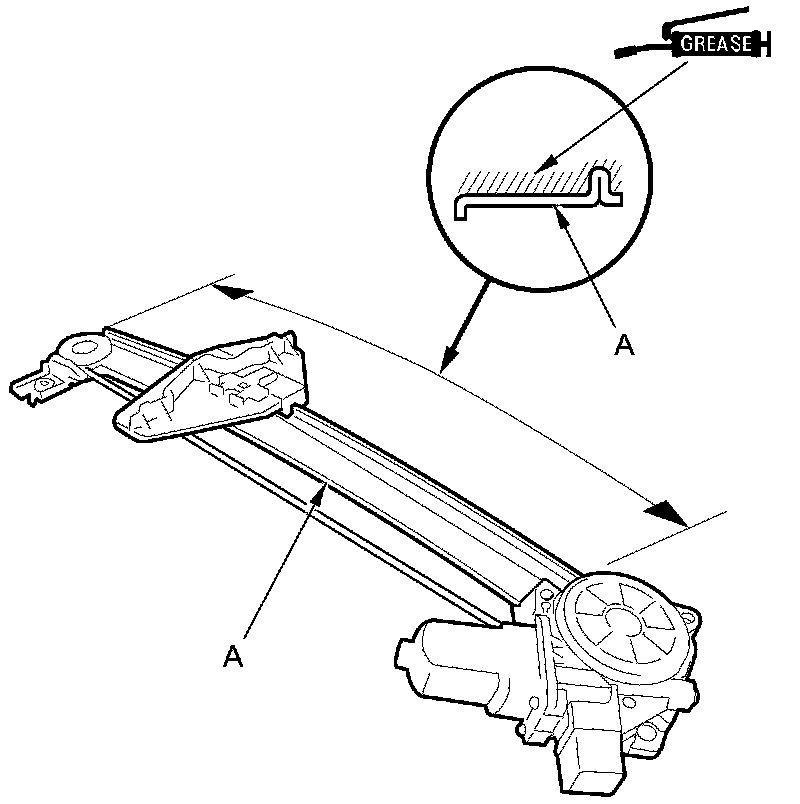 GREASE

A

A