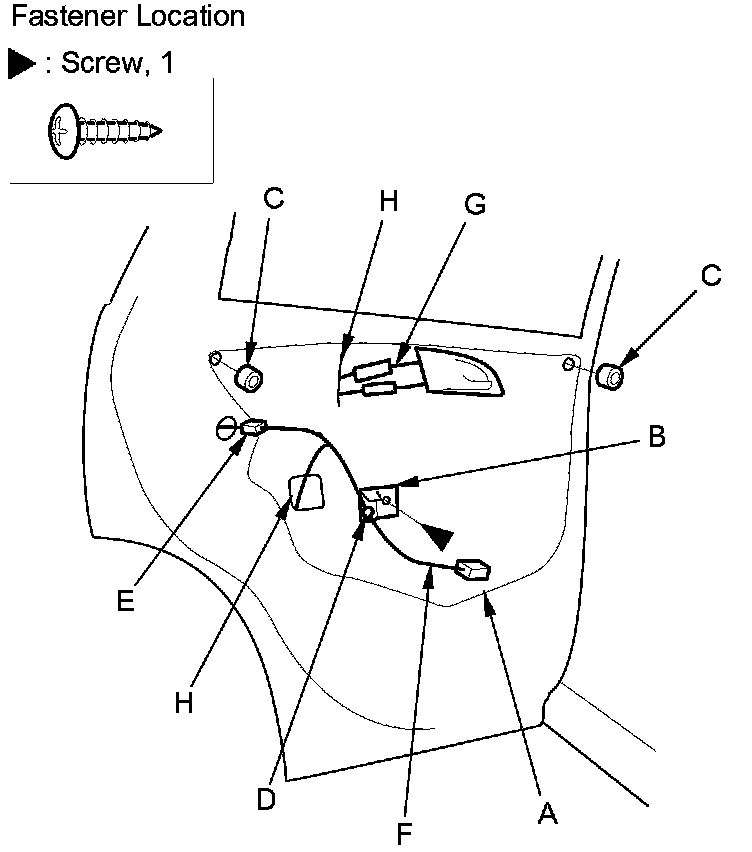 Fastener Location

▶ : Screw, 1

C
H
G
C
B
E
H
D
F
A