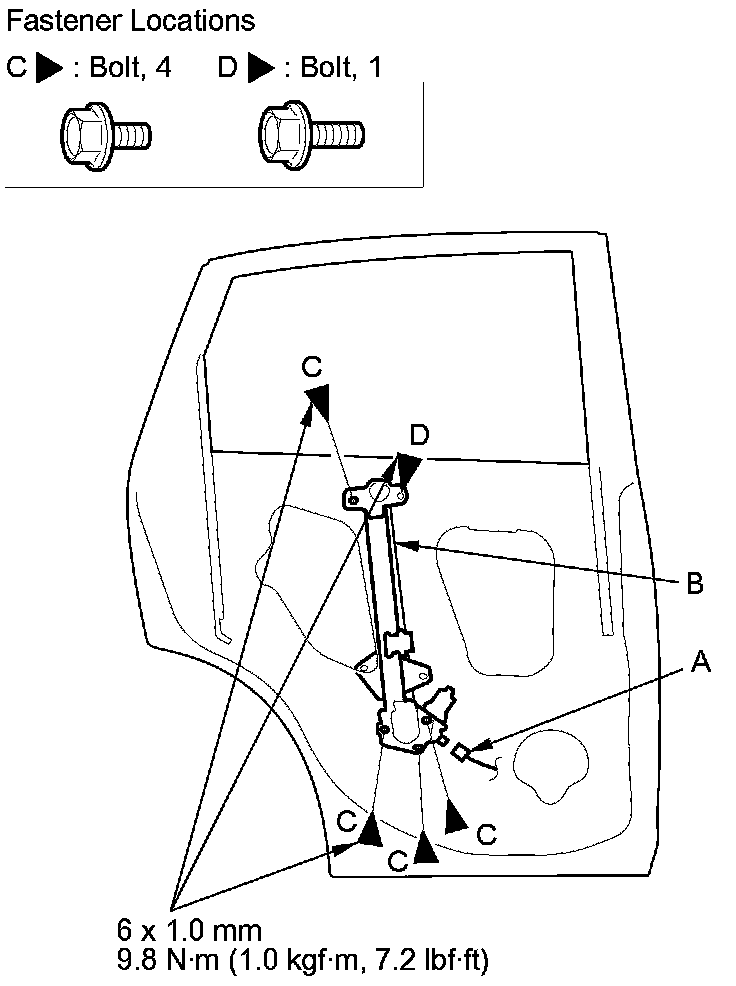 Fastener Locations

C ▶ : Bolt, 4    D ▶ : Bolt, 1

C

D

B

A

C

C

C

6 x 1.0 mm
9.8 N·m (1.0 kgf·m, 7.2 lbf·ft)