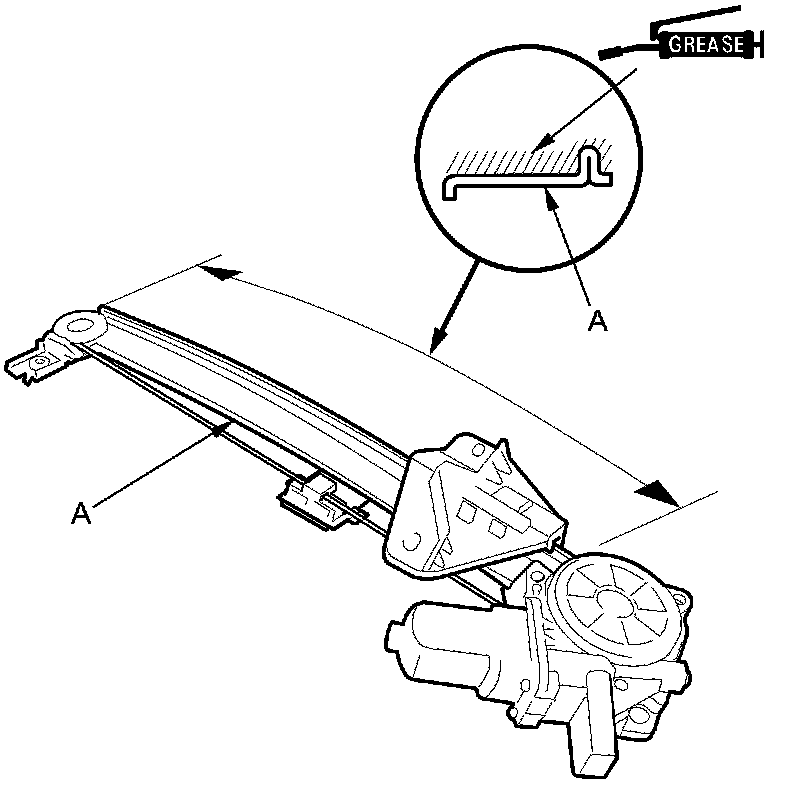 GREASE

A

A