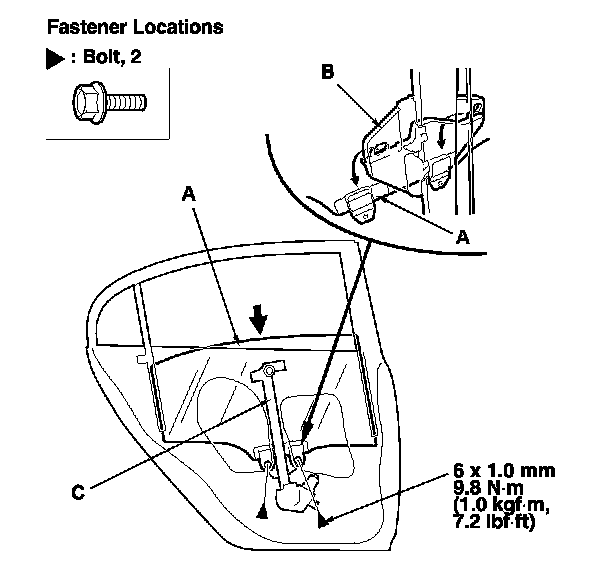 Fastener Locations

▶ : Bolt, 2

B

A

A

C

6 x 1.0 mm
9.8 N·m
(1.0 kgf·m,
7.2 lbf·ft)