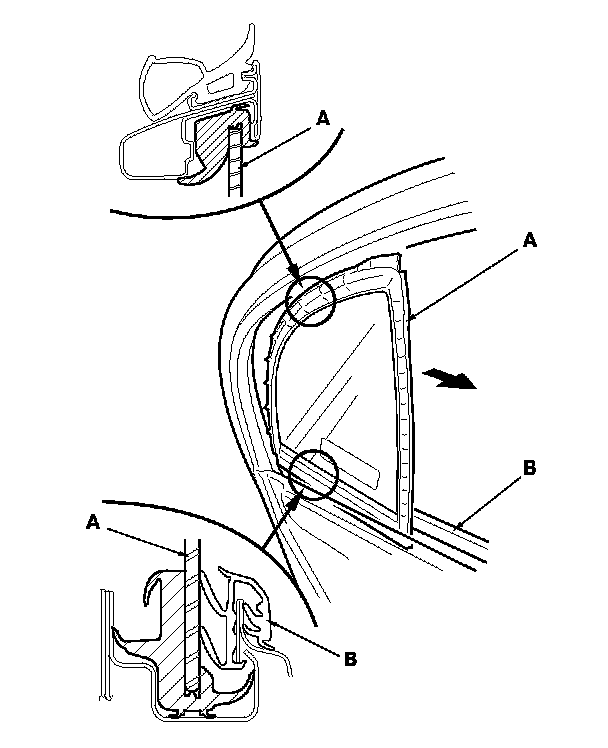 A
A
B
A
B