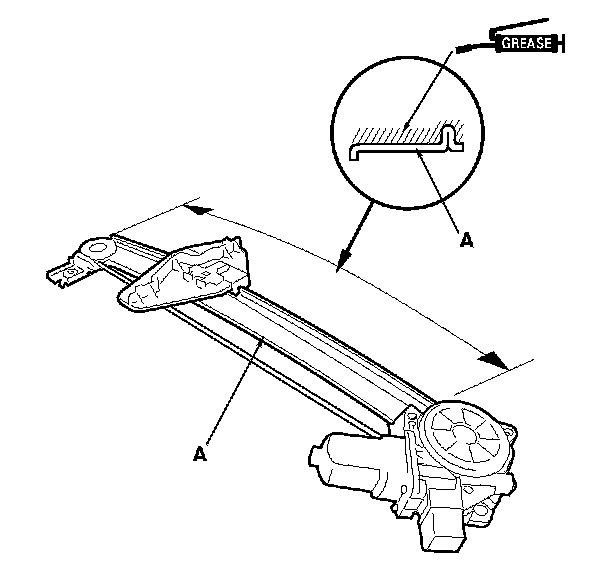 GREASE

A

A