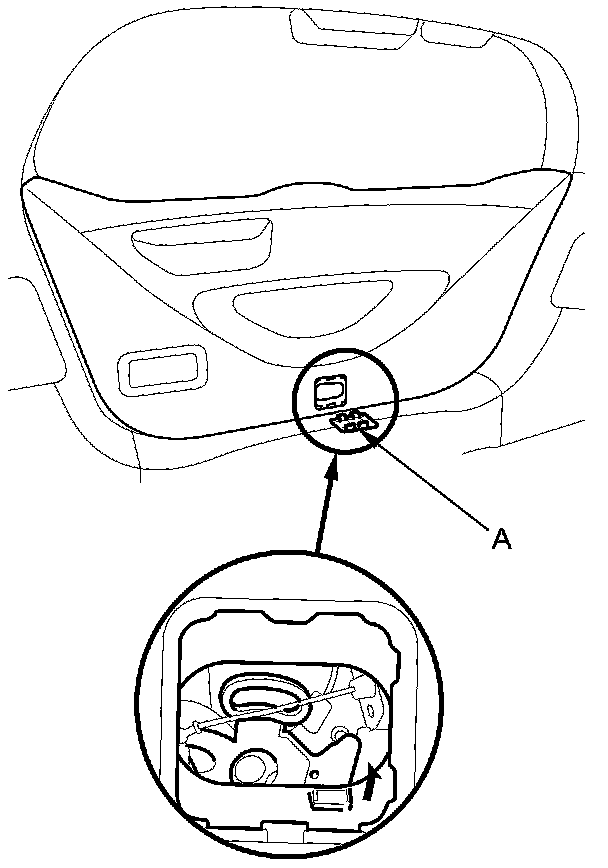 A