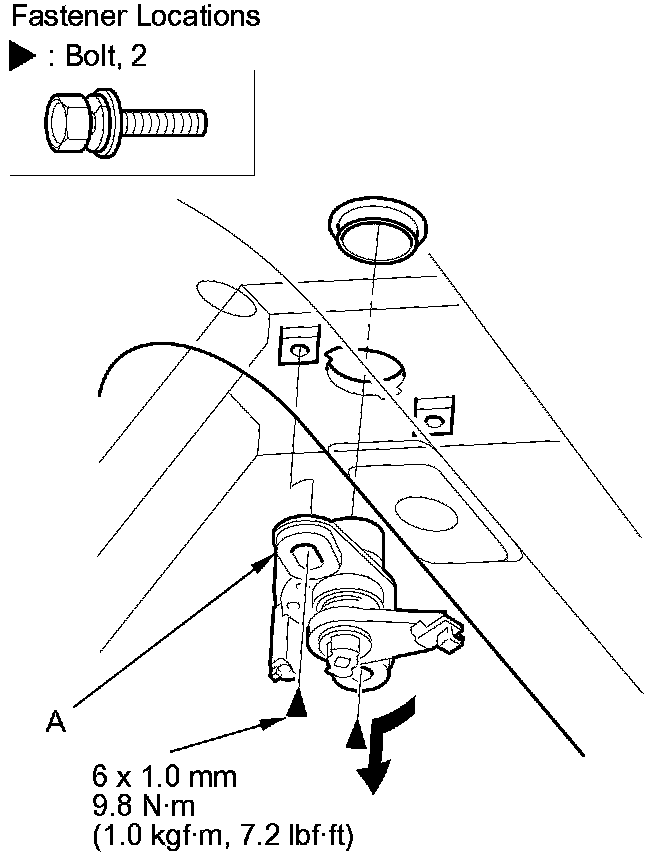 Fastener Locations

▶ : Bolt, 2

A

6 x 1.0 mm
9.8 N·m
(1.0 kgf·m, 7.2 lbf·ft)