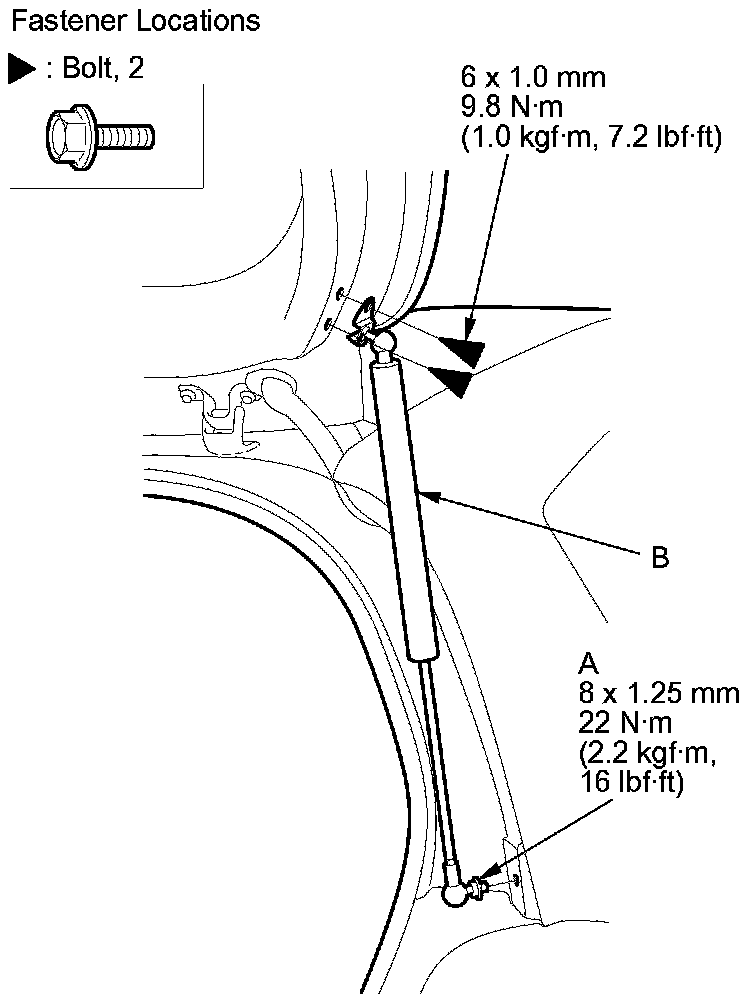 Fastener Locations

▶ : Bolt, 2

6 x 1.0 mm
9.8 N·m
(1.0 kgf·m, 7.2 lbf·ft)

B

A
8 x 1.25 mm
22 N·m
(2.2 kgf·m,
16 lbf·ft)