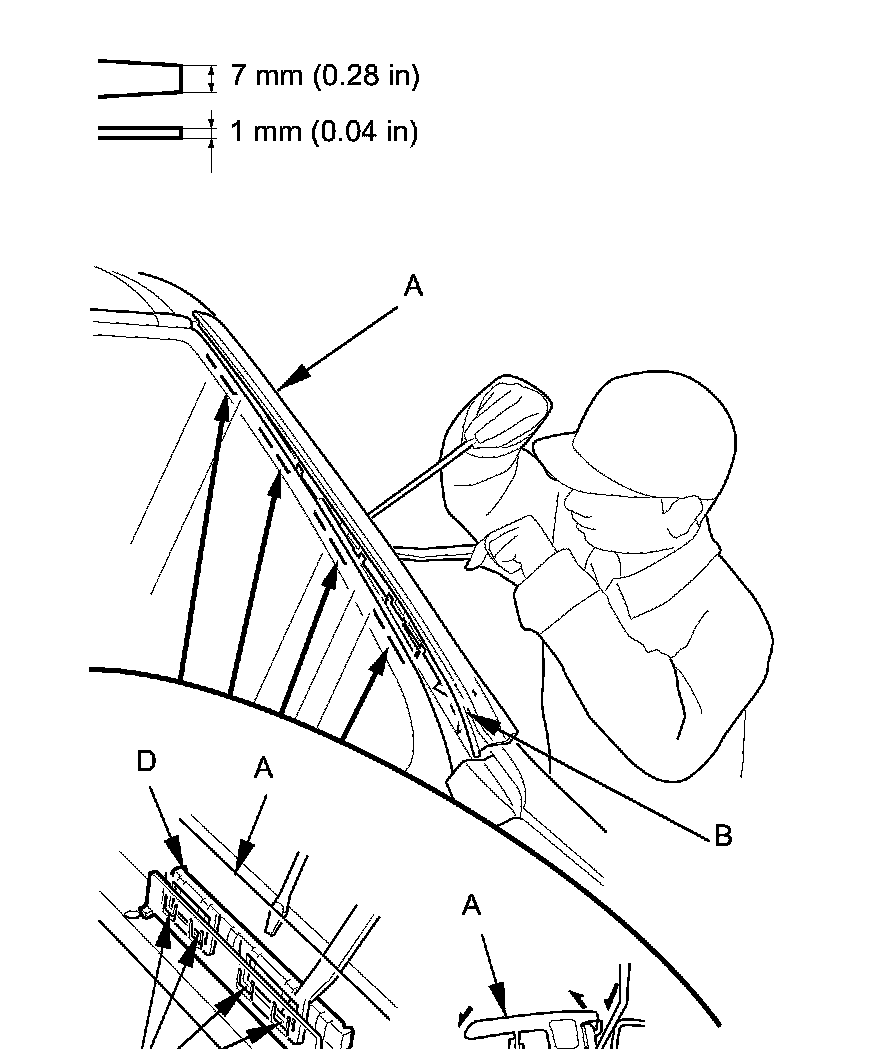 7 mm (0.28 in)
1 mm (0.04 in)
A
B
D
A
A