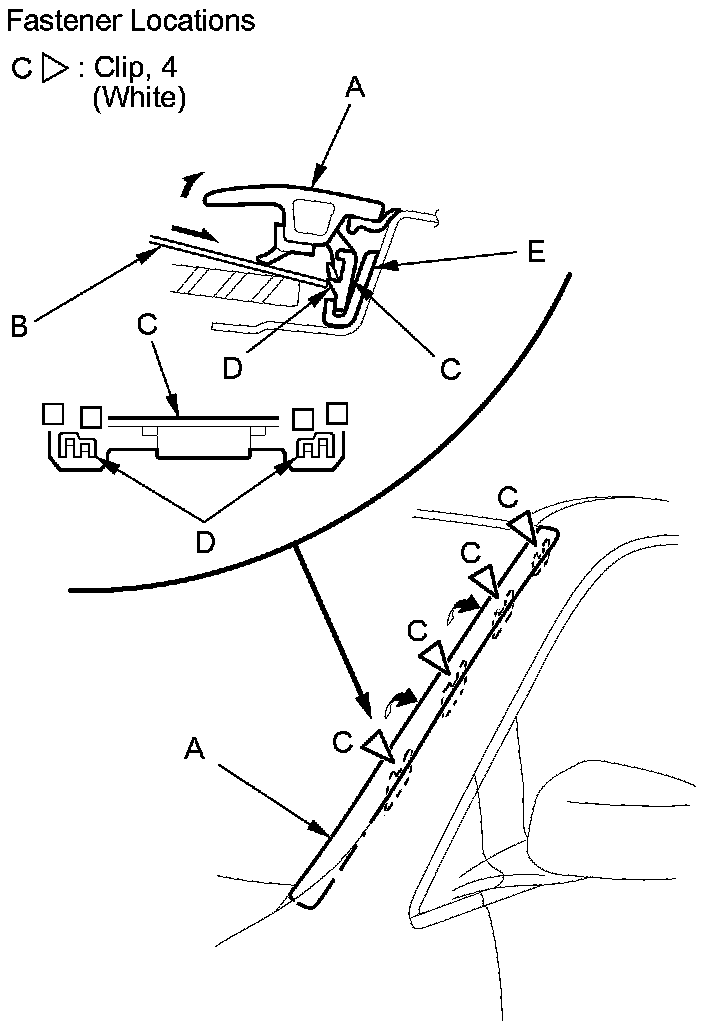 Fastener Locations

C ▷ : Clip, 4
(White)

A
E
B
D
C
C
D
C
C
C
C
A