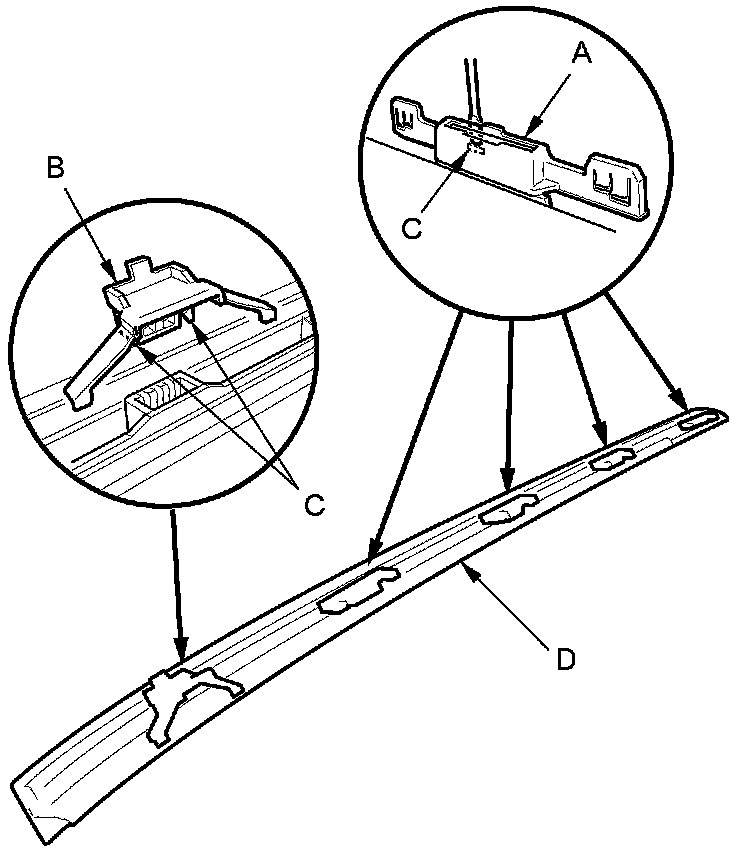 A
B
C
C
D