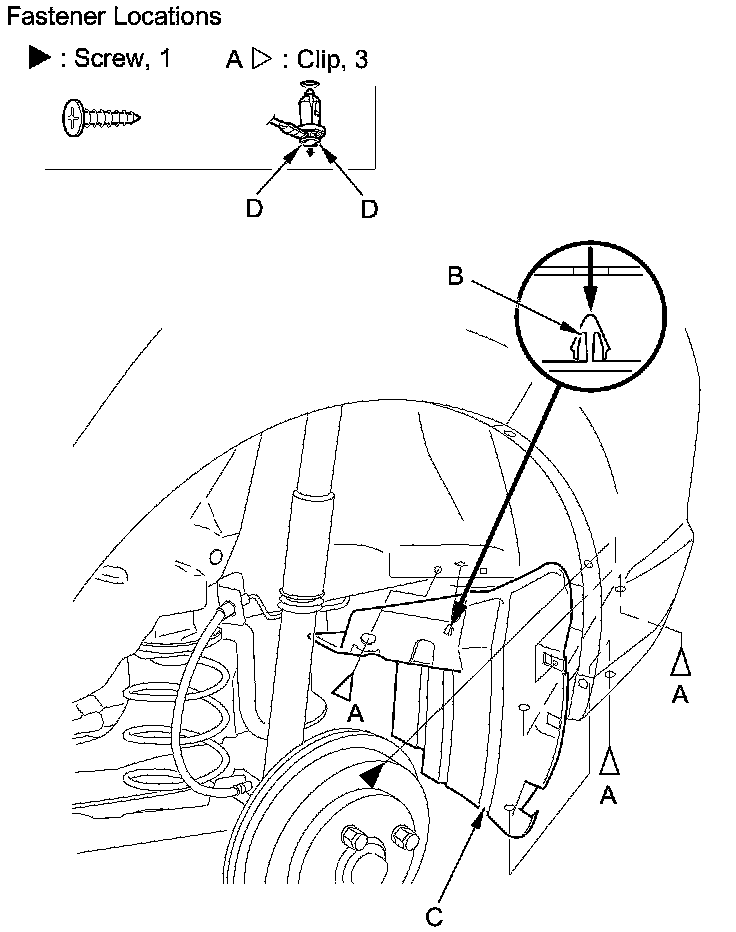 Fastener Locations

▶ : Screw, 1 A ▷ : Clip, 3

D D

B

A

A

A

C