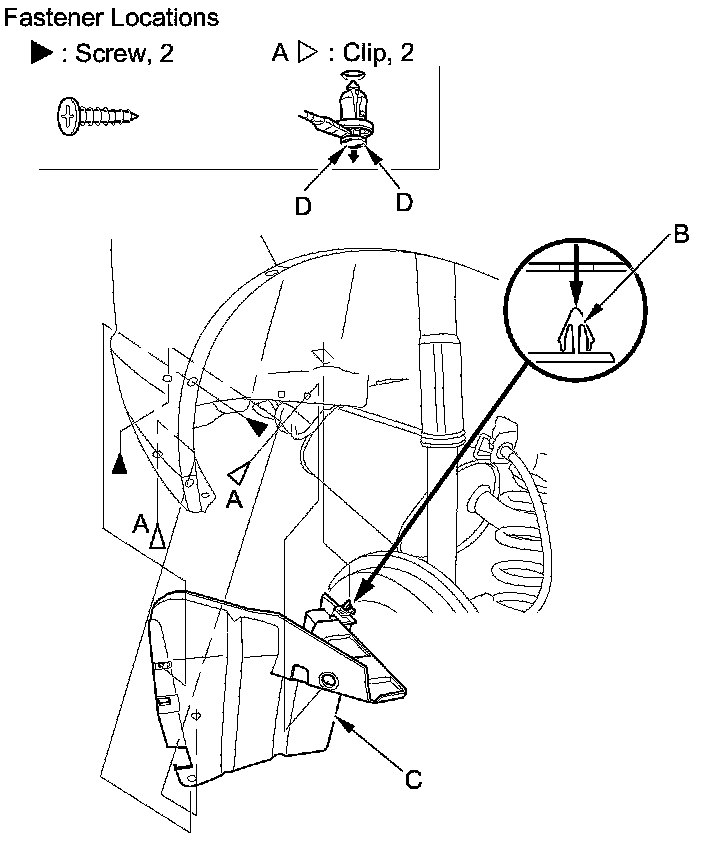 Fastener Locations

▶ : Screw, 2

A ▷ : Clip, 2

D D

B

A

A

C