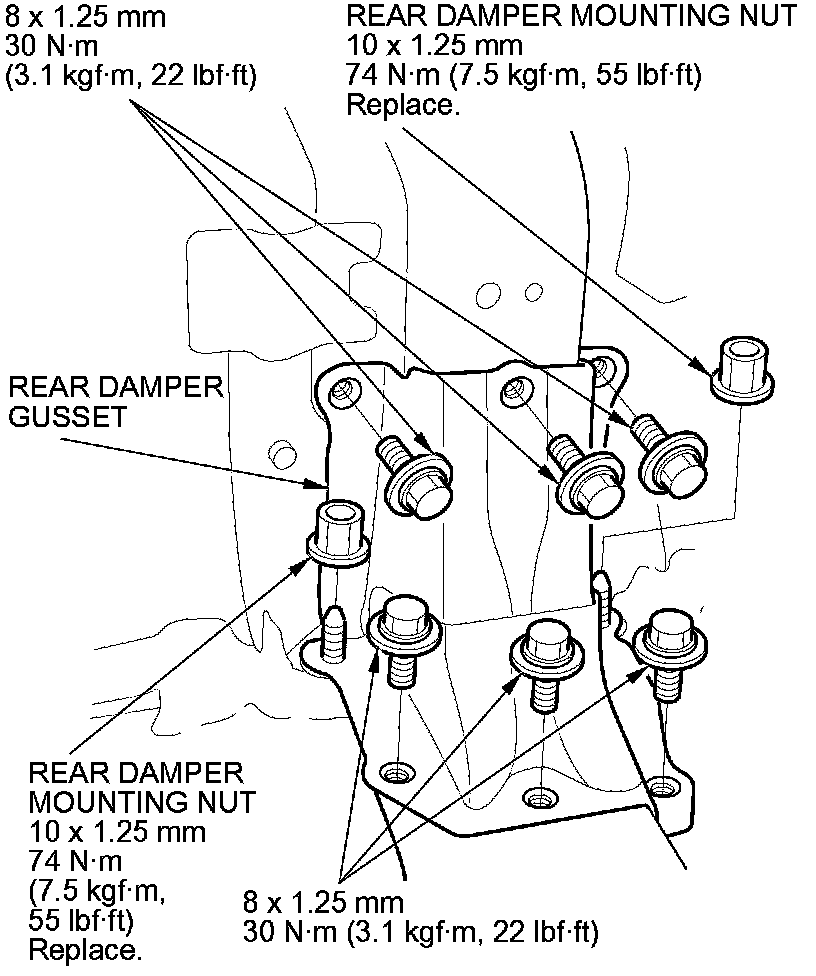 8 x 1.25 mm
30 N·m
(3.1 kgf·m, 22 lbf·ft)

REAR DAMPER MOUNTING NUT
10 x 1.25 mm
74 N·m (7.5 kgf·m, 55 lbf·ft)
Replace.

REAR DAMPER
GUSSET

REAR DAMPER
MOUNTING NUT
10 x 1.25 mm
74 N·m
(7.5 kgf·m,
55 lbf·ft)
Replace.

8 x 1.25 mm
30 N·m (3.1 kgf·m, 22 lbf·ft)