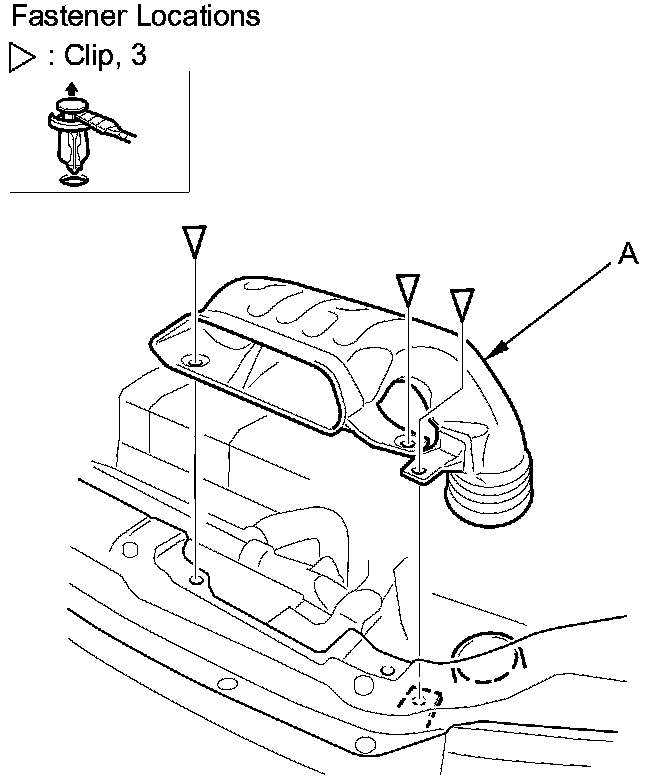 Fastener Locations
▷ : Clip, 3

A