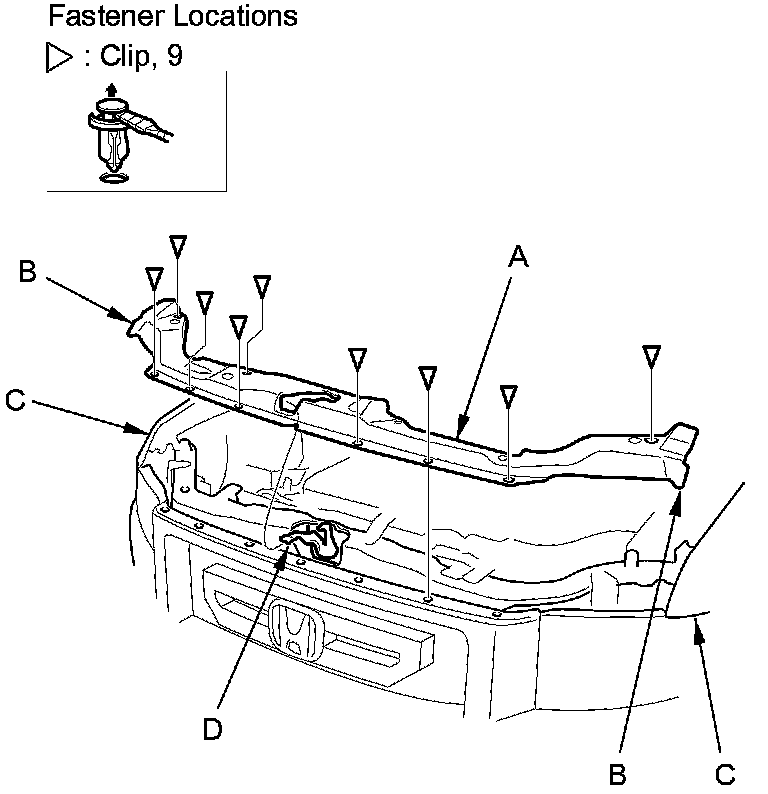 Fastener Locations

▷ : Clip, 9

B

A

C

D

B

C