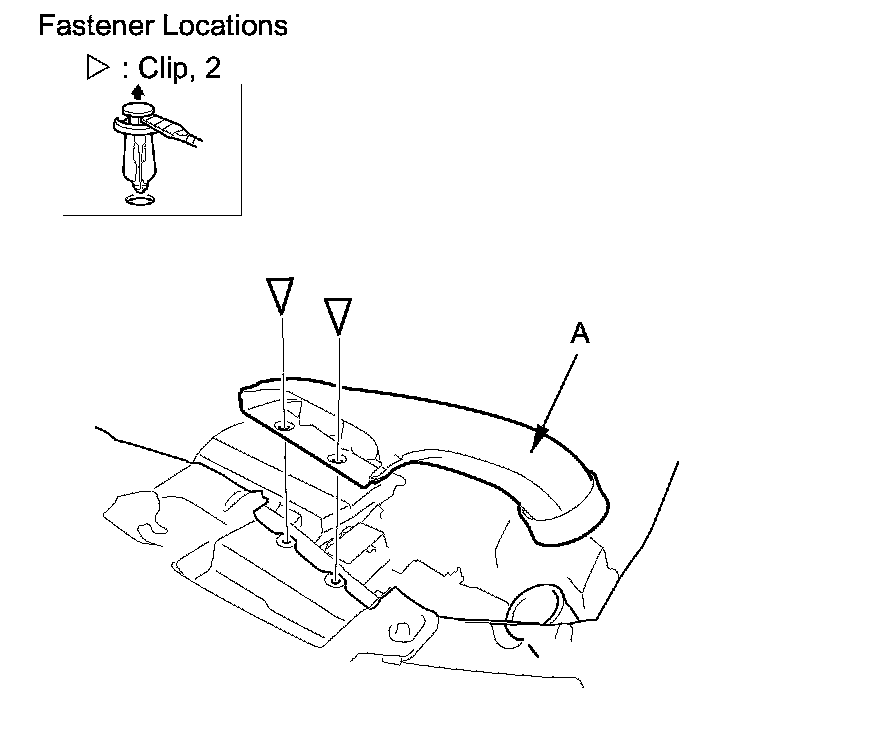 Fastener Locations

▷ : Clip, 2

A