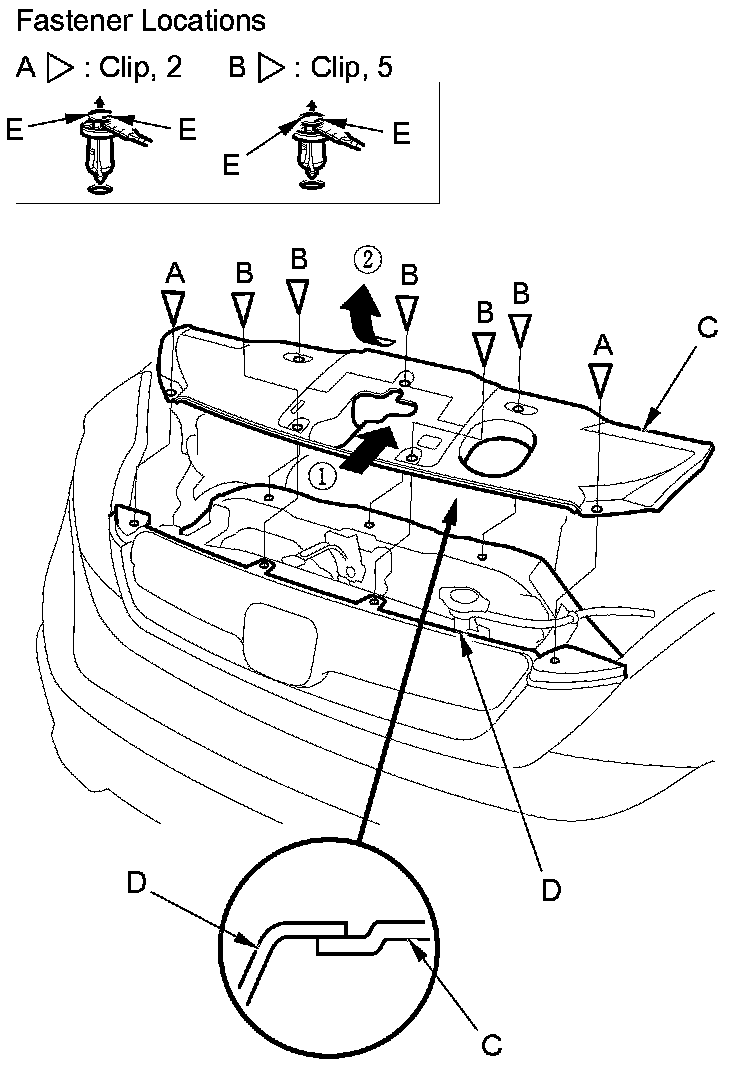 Fastener Locations

A ▷ : Clip, 2   B ▷ : Clip, 5

E E E E

A B B ② B B B A C

①

D

D

C