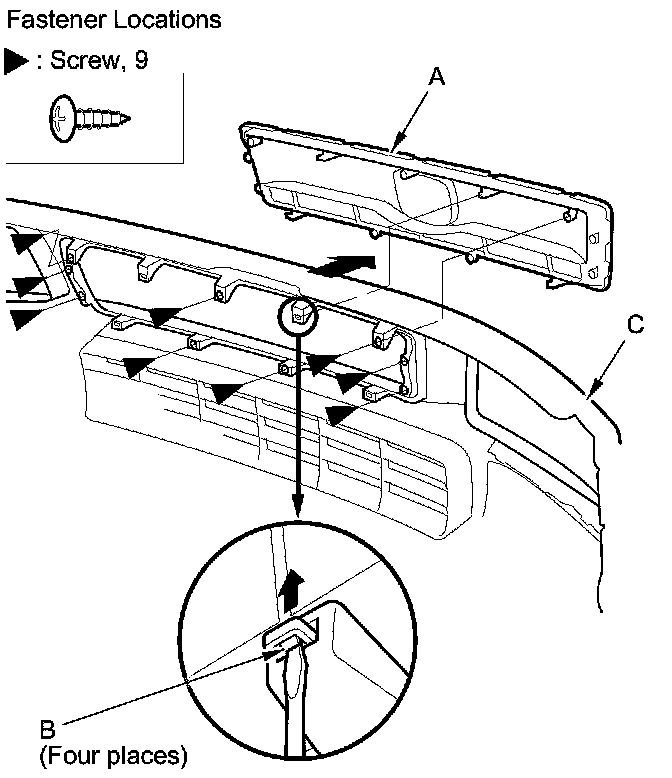 Fastener Locations

▶ : Screw, 9

A

C

B
(Four places)