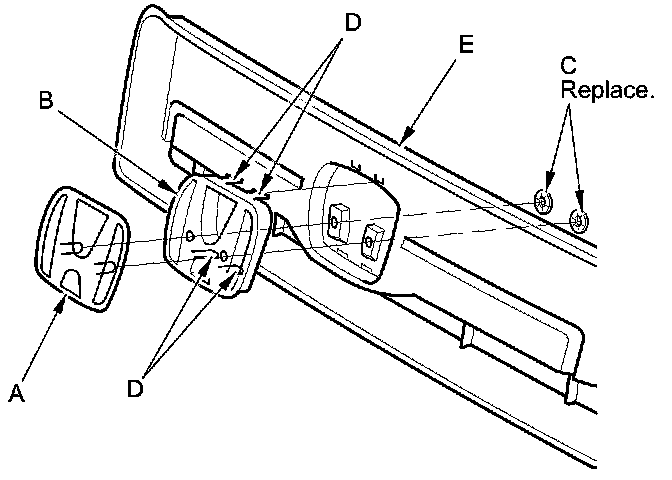 D
E
C
Replace.
B
A
D