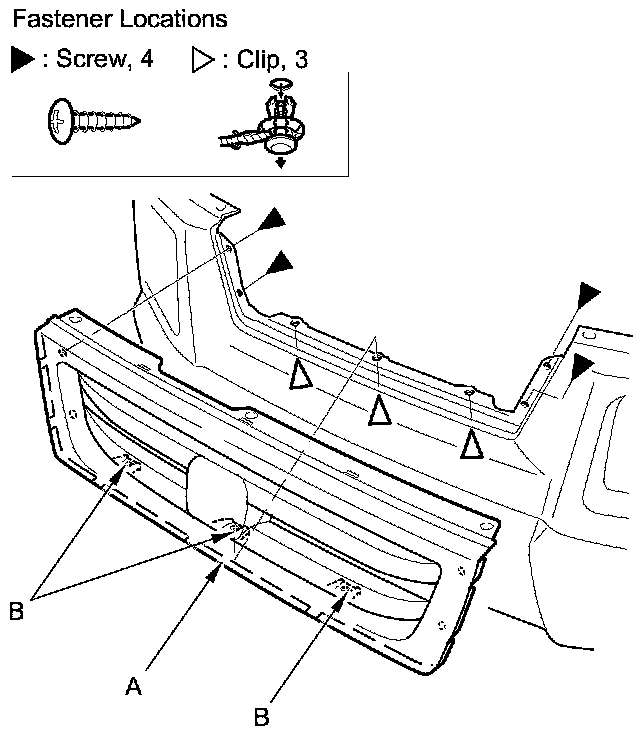 Fastener Locations

▶ : Screw, 4 ▷ : Clip, 3

B

A

B