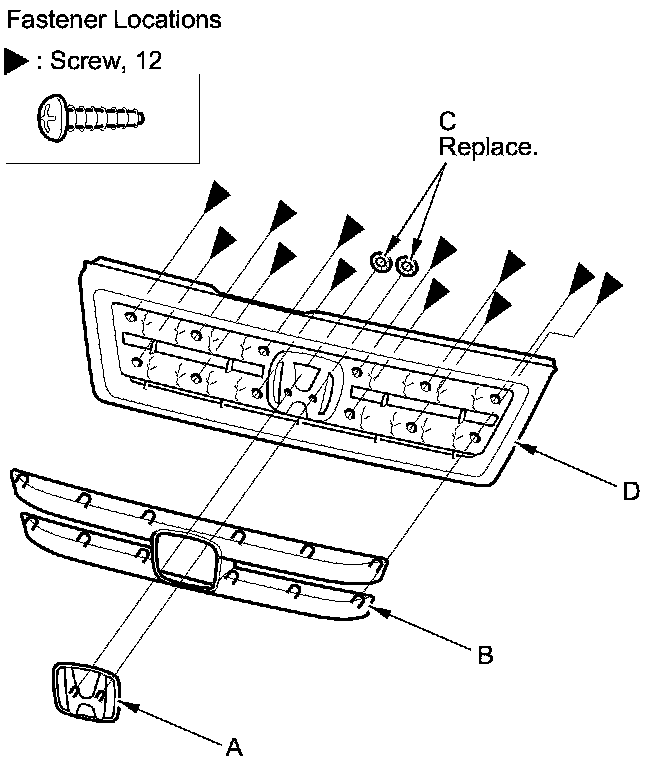 Fastener Locations

▶ : Screw, 12

C
Replace.

D

B

A