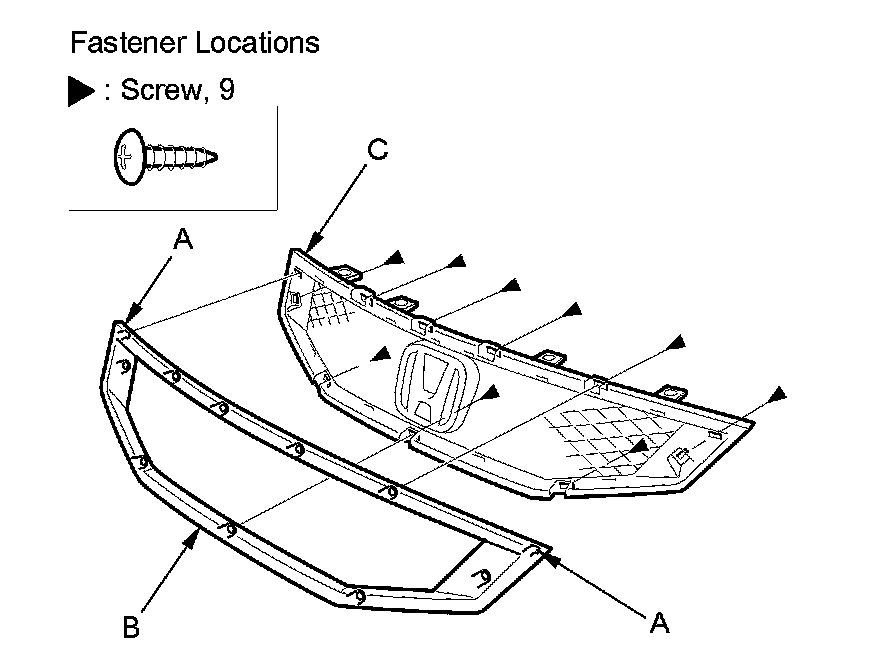 Fastener Locations

▶ : Screw, 9

C

A

B

A