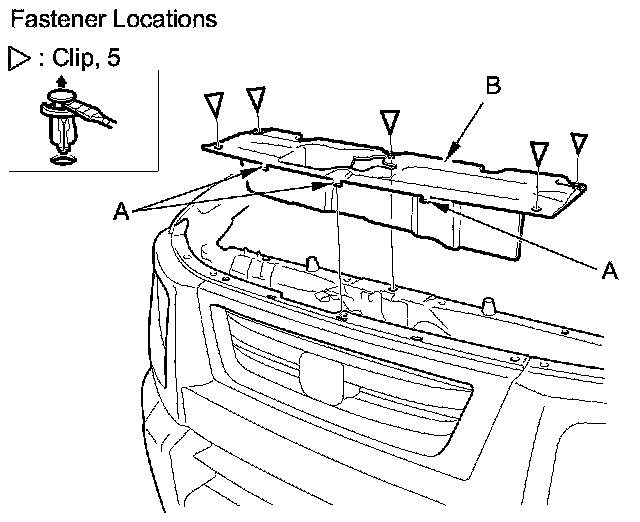 Fastener Locations

▷ : Clip, 5

B

A

A