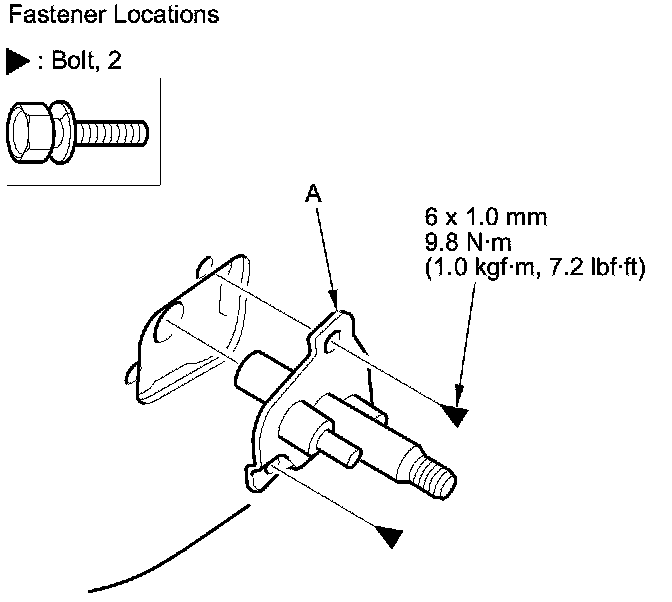 Fastener Locations

▶ : Bolt, 2

A

6 x 1.0 mm
9.8 N·m
(1.0 kgf·m, 7.2 lbf·ft)